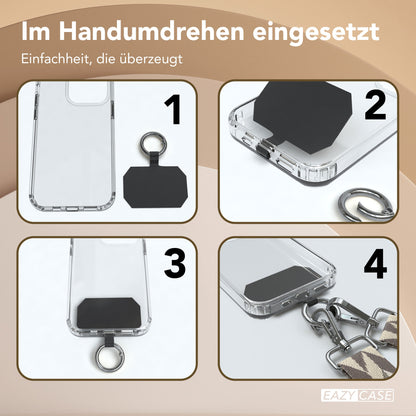 Im Handumdrehen eingesetzt

Einfachheit, die überzeugt

1

2

3

4

EAZY CASE