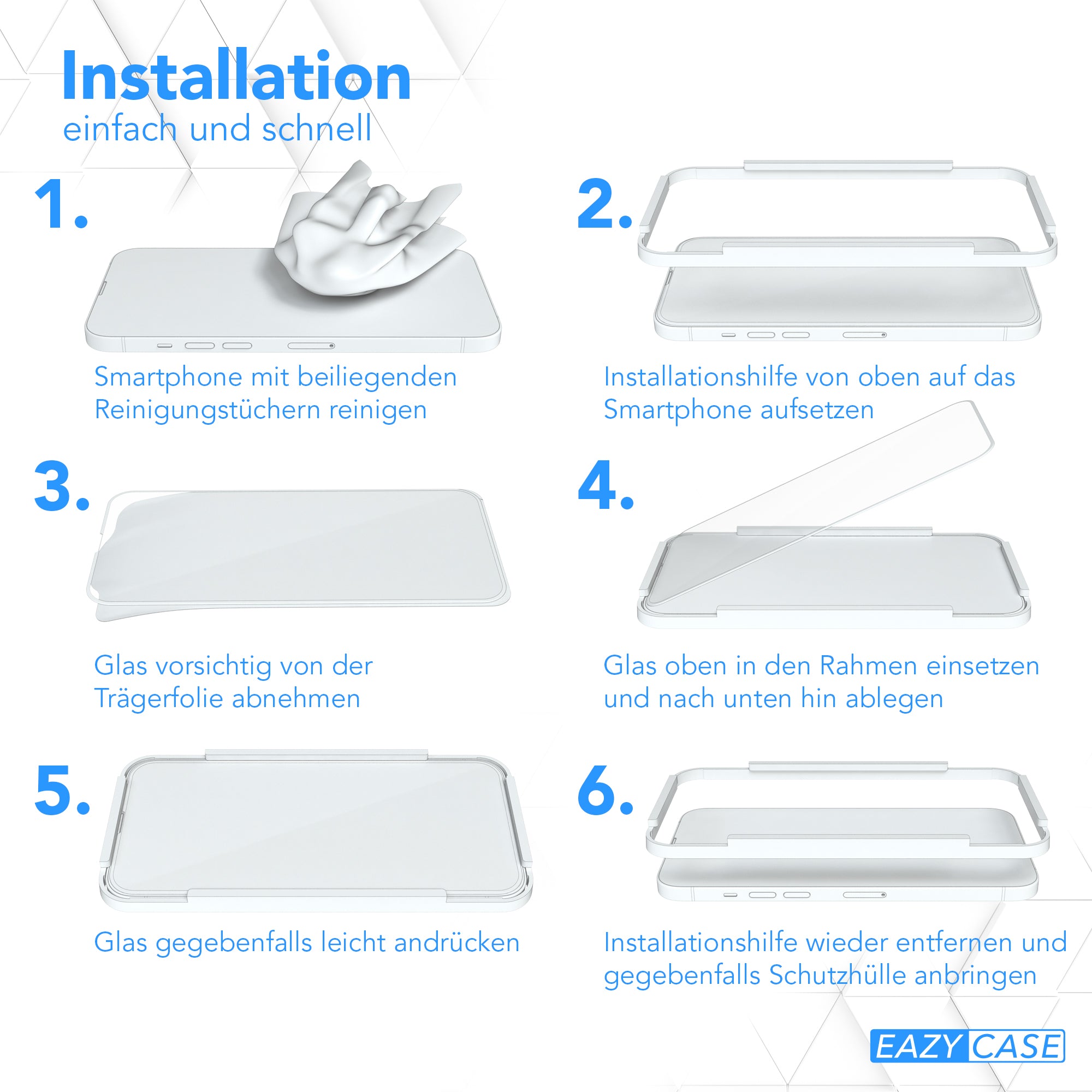 Installation
einfach und schnell

1.

Smartphone mit beiliegenden Reinigungstüchern reinigen

2.

Installationshilfe von oben auf das Smartphone aufsetzen

3.

Glas vorsichtig von der Trägerfolie abnehmen

4.

Glas oben in den Rahmen einsetzen und nach unten hin ablegen

5.

Glas gegebenfalls leicht andrücken

6.

Installationshilfe wieder entfernen und gegebenfalls Schutzhülle anbringen

EAZY CASE