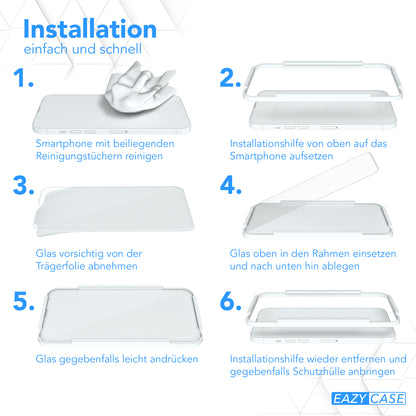 Installation
einfach und schnell

1.

Smartphone mit beiliegenden Reinigungstüchern reinigen

2.

Installationshilfe von oben auf das Smartphone aufsetzen

3.

Glas vorsichtig von der Trägerfolie abnehmen

4.

Glas oben in den Rahmen einsetzen und nach unten hin ablegen

5.

Glas gegebenfalls leicht andrücken

6.

Installationshilfe wieder entfernen und gegebenfalls Schutzhülle anbringen

EAZY CASE