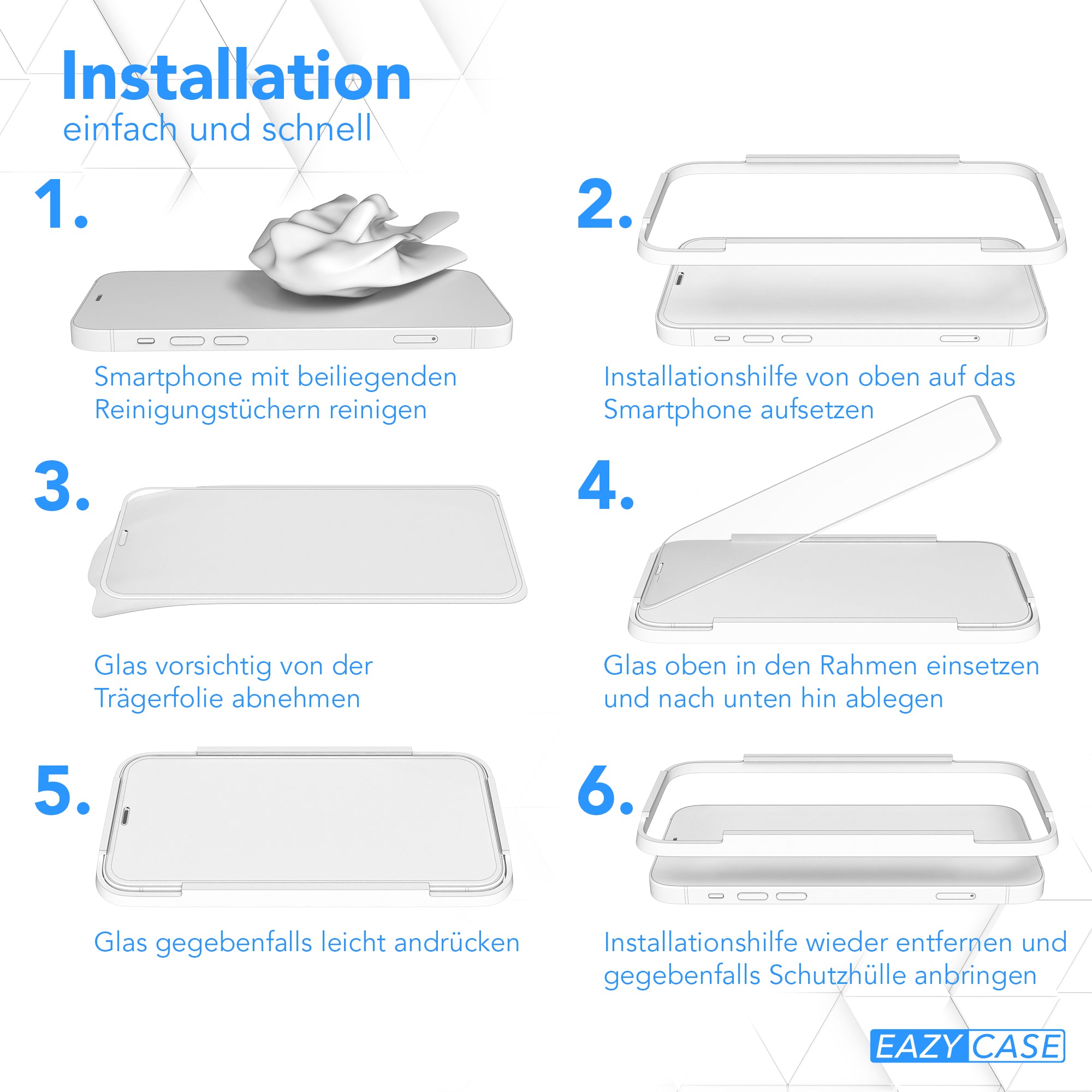 Installation
einfach und schnell

1.

Smartphone mit beiliegenden Reinigungstüchern reinigen

2.

Installationshilfe von oben auf das Smartphone aufsetzen

3.

Glas vorsichtig von der Trägerfolie abnehmen

4.

Glas oben in den Rahmen einsetzen und nach unten hin ablegen

5.

Glas gegebenfalls leicht andrücken

6.

Installationshilfe wieder entfernen und gegebenfalls Schutzhülle anbringen

EAZY CASE