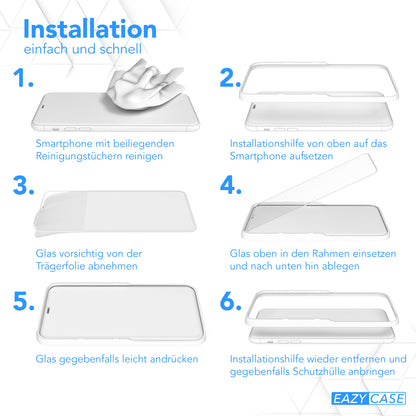 Installation
einfach und schnell

1.

Smartphone mit beiliegenden Reinigungstüchern reinigen

2.

Installationshilfe von oben auf das Smartphone aufsetzen

3.

Glas vorsichtig von der Trägerfolie abnehmen

4.

Glas oben in den Rahmen einsetzen und nach unten hin ablegen

5.

Glas gegebenfalls leicht andrücken

6.

Installationshilfe wieder entfernen und gegebenfalls Schutzhülle anbringen

EAZY CASE