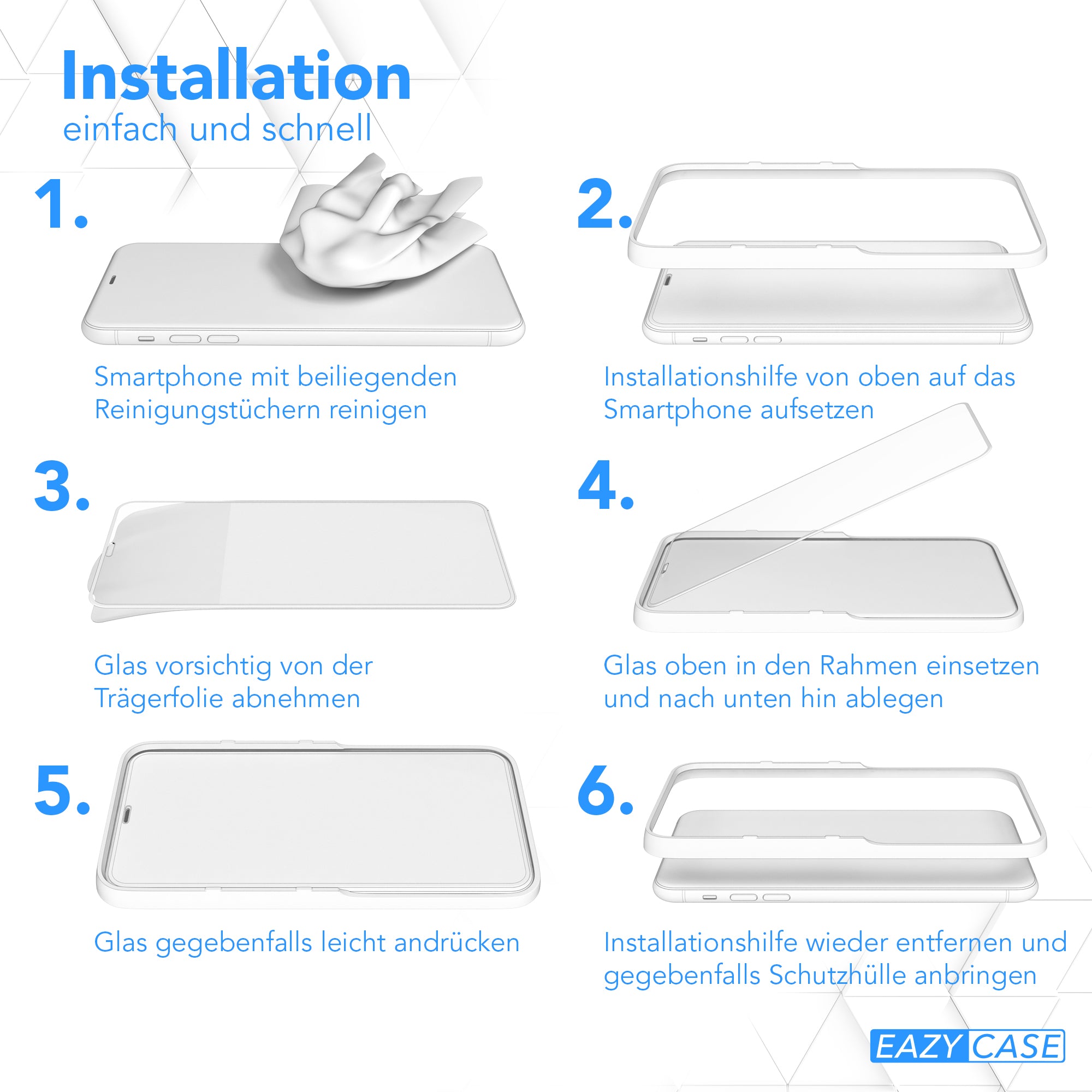 Installation
einfach und schnell

1.

Smartphone mit beiliegenden Reinigungstüchern reinigen

2.

Installationshilfe von oben auf das Smartphone aufsetzen

3.

Glas vorsichtig von der Trägerfolie abnehmen

4.

Glas oben in den Rahmen einsetzen und nach unten hin ablegen

5.

Glas gegebenfalls leicht andrücken

6.

Installationshilfe wieder entfernen und gegebenfalls Schutzhülle anbringen

EAZY CASE