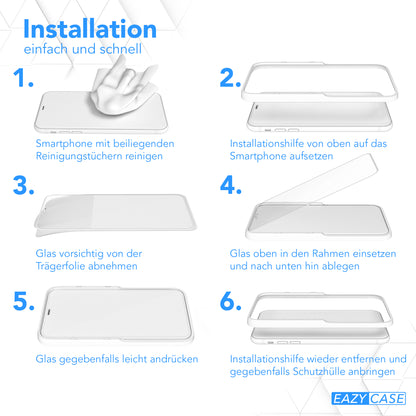 Installation
einfach und schnell

1.

Smartphone mit beiliegenden Reinigungstüchern reinigen

2.

Installationshilfe von oben auf das Smartphone aufsetzen

3.

Glas vorsichtig von der Trägerfolie abnehmen

4.

Glas oben in den Rahmen einsetzen und nach unten hin ablegen

5.

Glas gegebenfalls leicht andrücken

6.

Installationshilfe wieder entfernen und gegebenfalls Schutzhülle anbringen

EAZY CASE