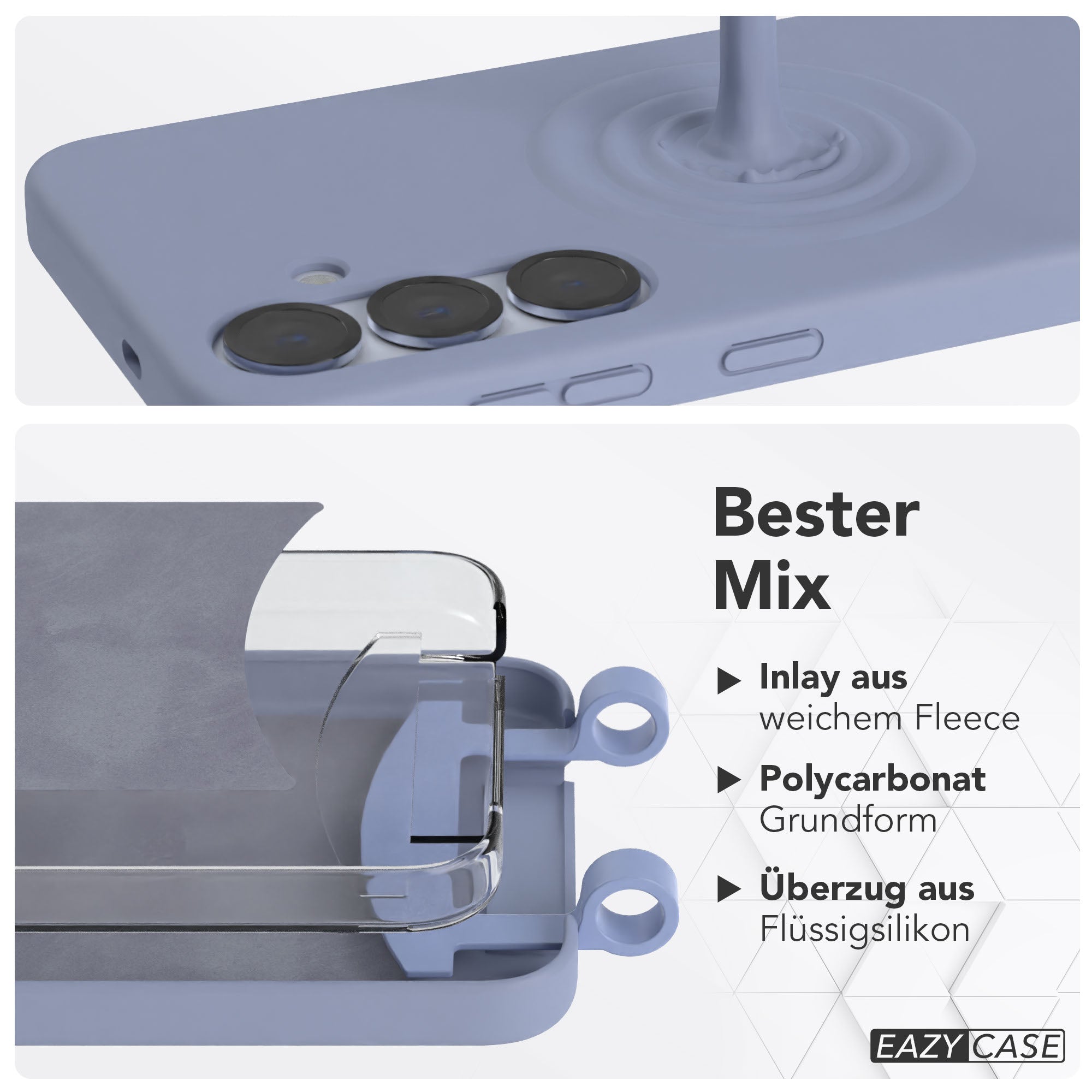 Bester Mix

▶ Inlay aus weichem Fleece

▶ Polycarbonat Grundform

▶ Überzug aus Flüssigsilikon

EAZY CASE