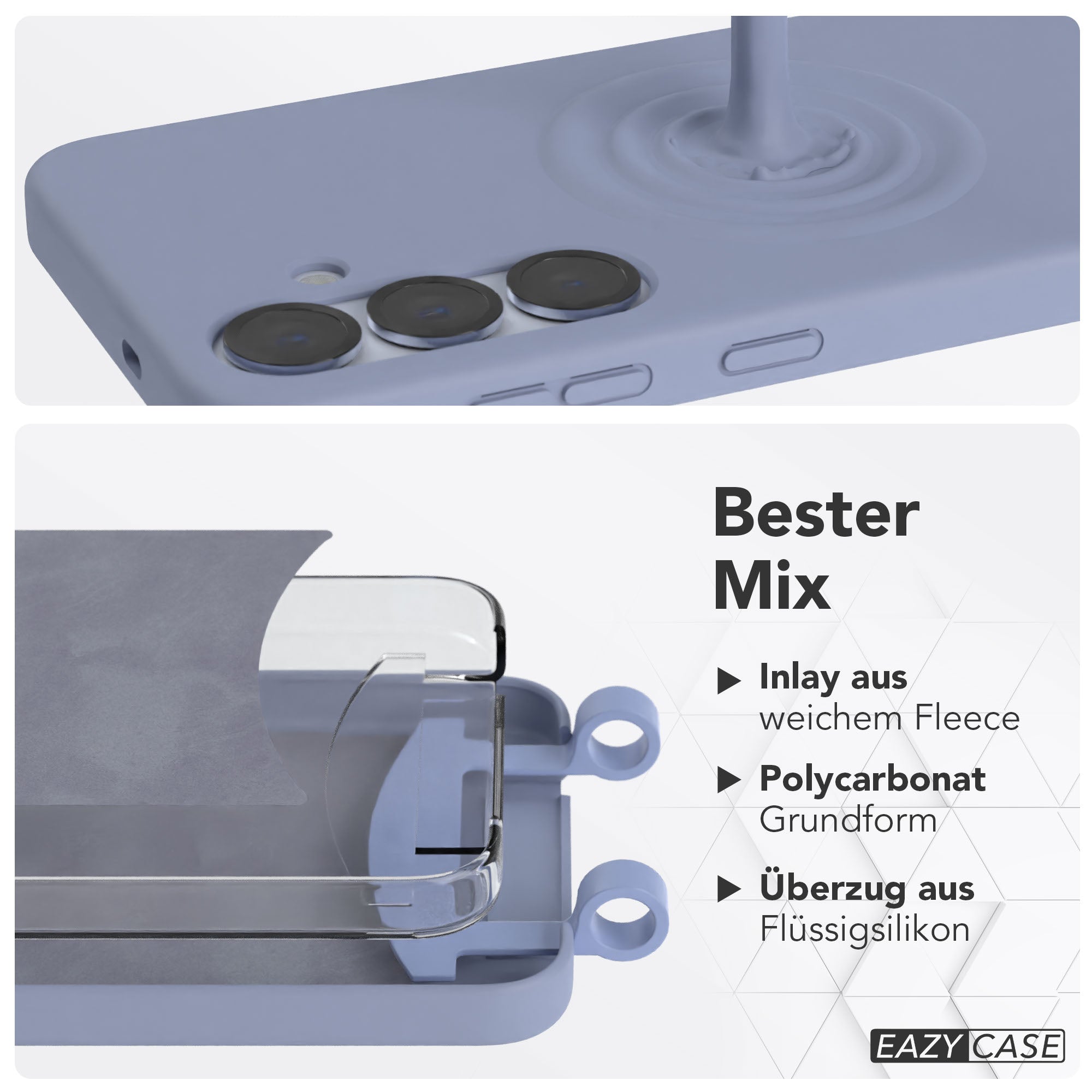 Bester Mix

▶ Inlay aus weichem Fleece

▶ Polycarbonat Grundform

▶ Überzug aus Flüssigsilikon

EAZY CASE