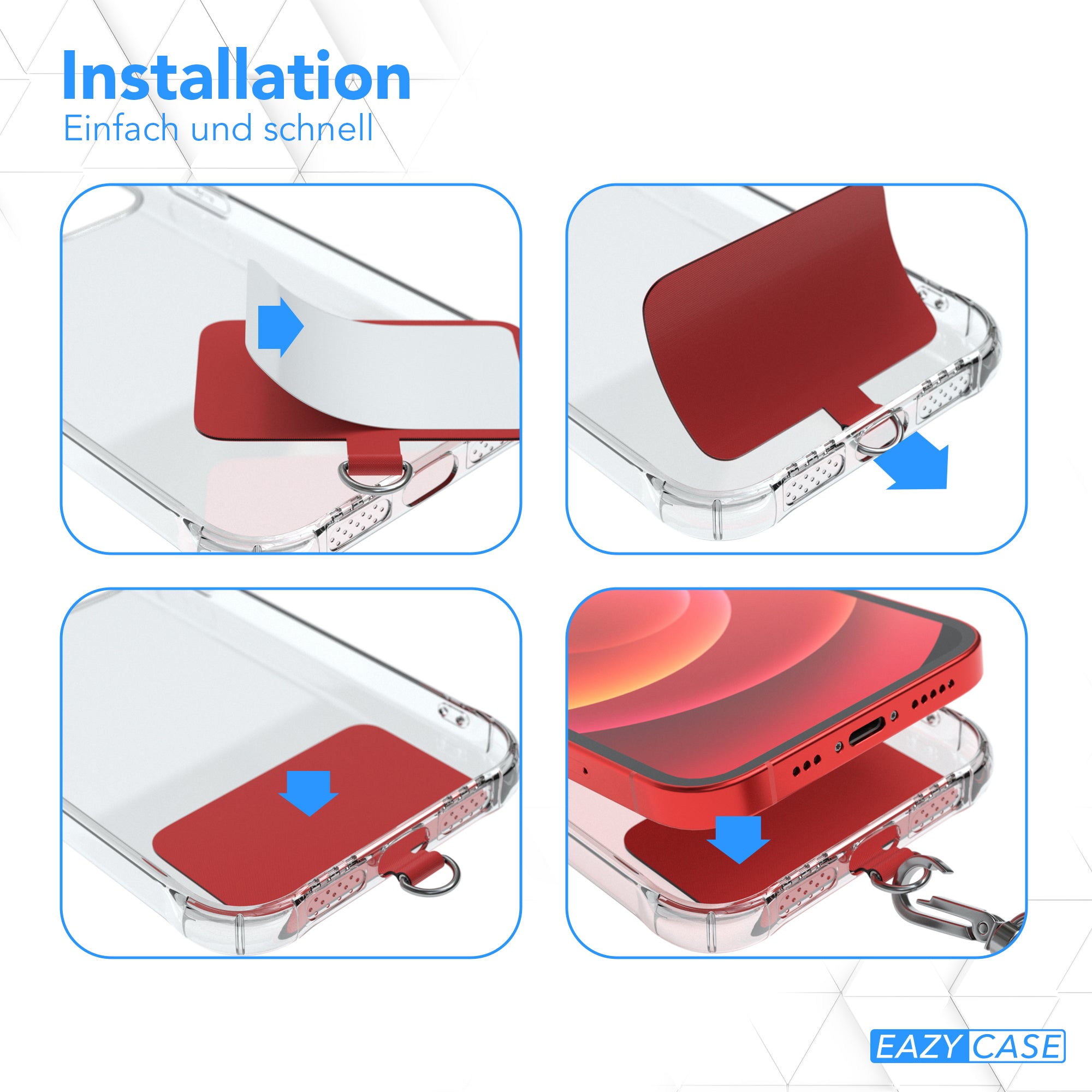 Installation
Einfach und schnell

EAZY CASE