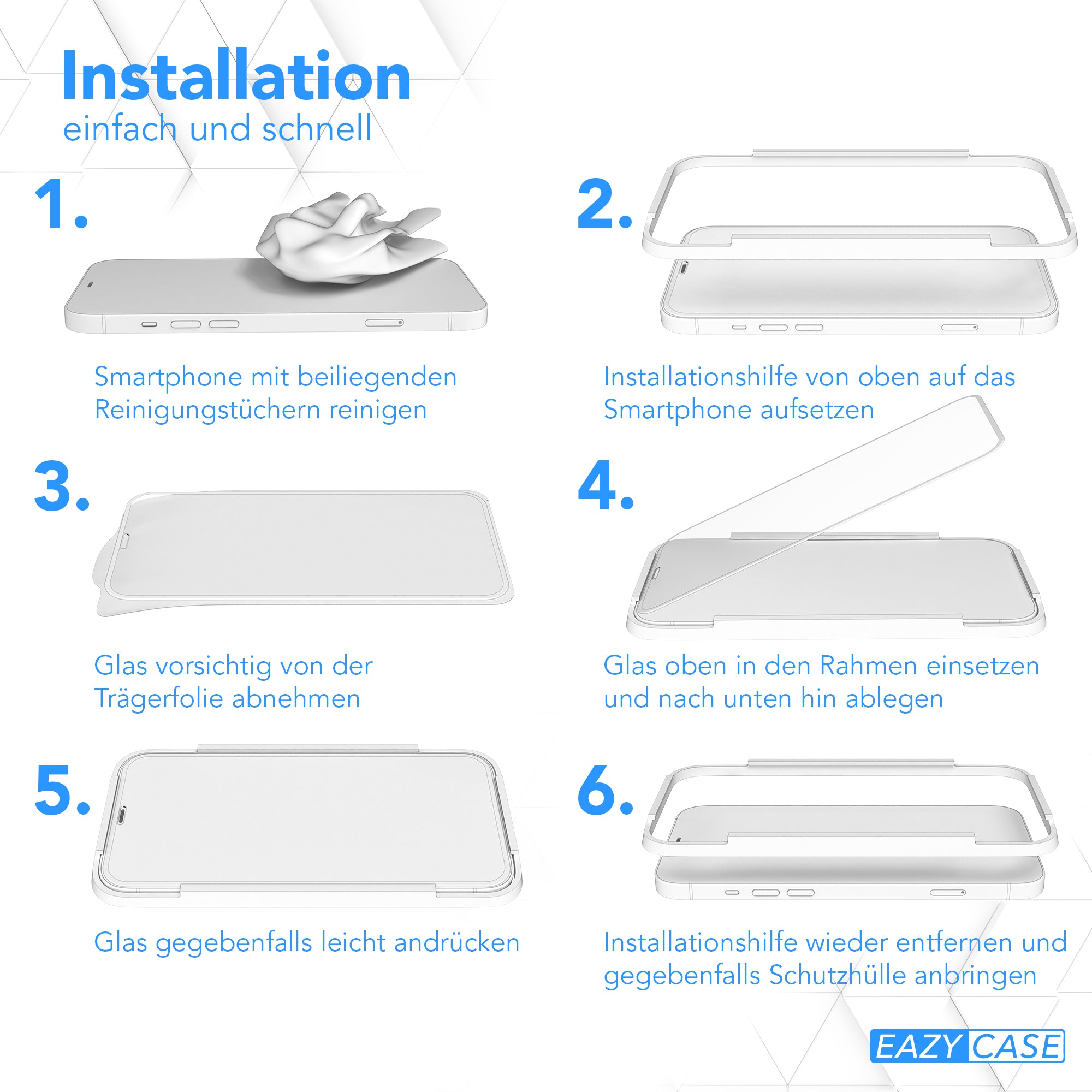 Installation
einfach und schnell

1.

Smartphone mit beiliegenden Reinigungstüchern reinigen

2.

Installationshilfe von oben auf das Smartphone aufsetzen

3.

Glas vorsichtig von der Trägerfolie abnehmen

4.

Glas oben in den Rahmen einsetzen und nach unten hin ablegen

5.

Glas gegebenfalls leicht andrücken

6.

Installationshilfe wieder entfernen und gegebenfalls Schutzhülle anbringen

EAZY CASE