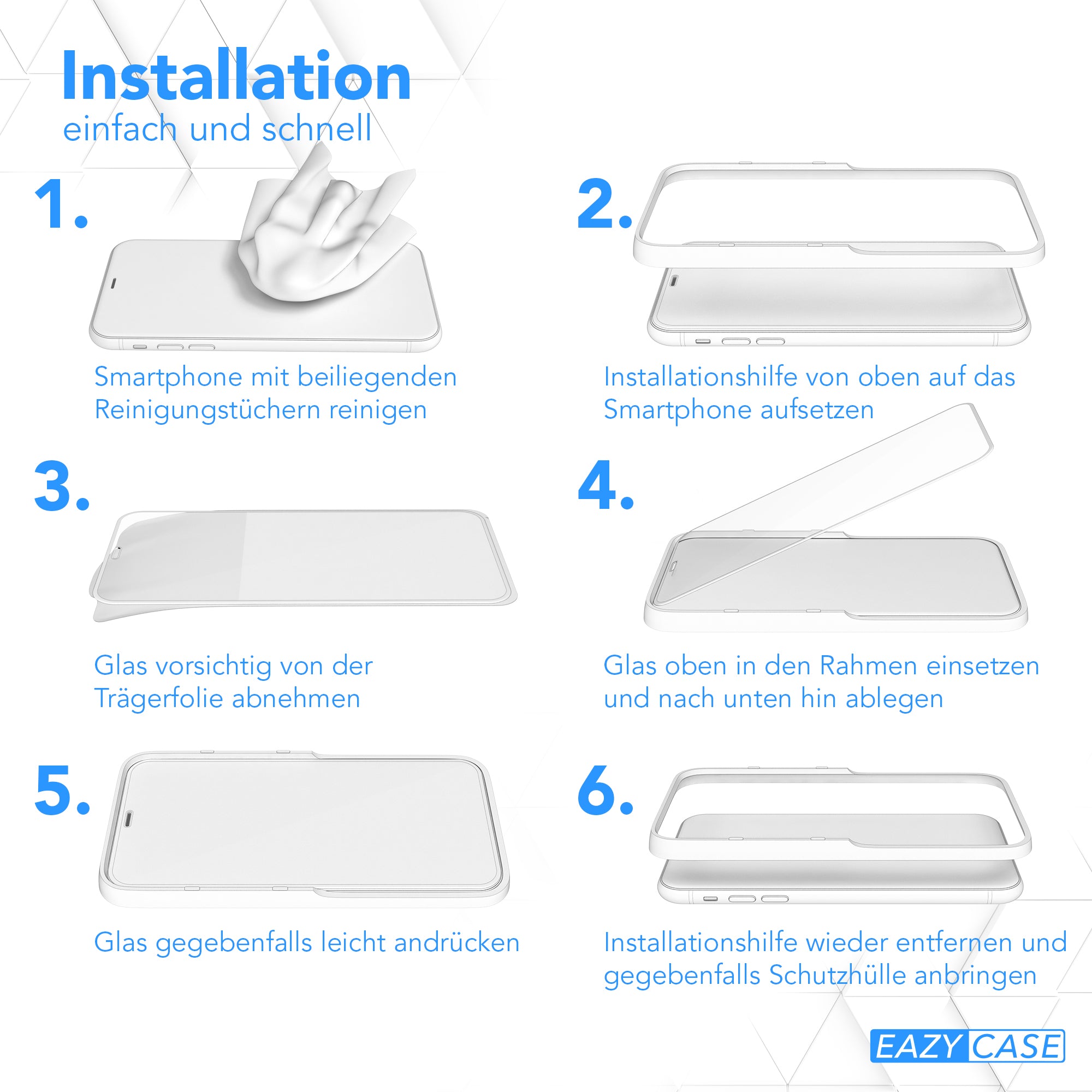 Installation
einfach und schnell

1.

Smartphone mit beiliegenden Reinigungstüchern reinigen

2.

Installationshilfe von oben auf das Smartphone aufsetzen

3.

Glas vorsichtig von der Trägerfolie abnehmen

4.

Glas oben in den Rahmen einsetzen und nach unten hin ablegen

5.

Glas gegebenfalls leicht andrücken

6.

Installationshilfe wieder entfernen und gegebenfalls Schutzhülle anbringen

EAZY CASE