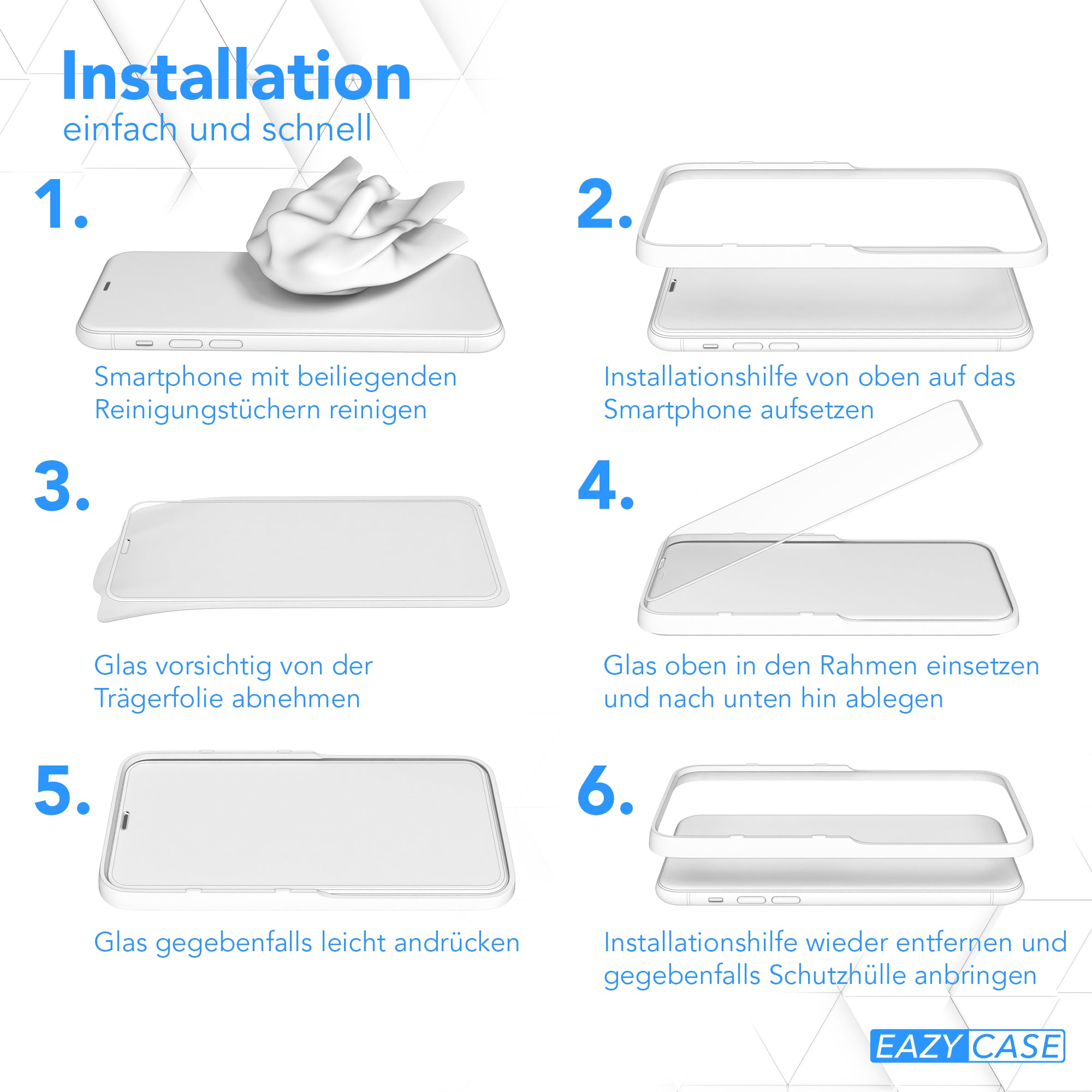 Installation
einfach und schnell

1.

Smartphone mit beiliegenden Reinigungstüchern reinigen

2.

Installationshilfe von oben auf das Smartphone aufsetzen

3.

Glas vorsichtig von der Trägerfolie abnehmen

4.

Glas oben in den Rahmen einsetzen und nach unten hin ablegen

5.

Glas gegebenfalls leicht andrücken

6.

Installationshilfe wieder entfernen und gegebenfalls Schutzhülle anbringen

EAZY CASE